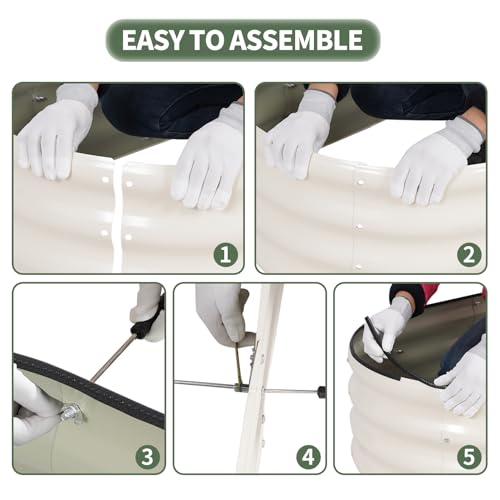 EASY TO ASSEMBLE

1

2

3

4

5