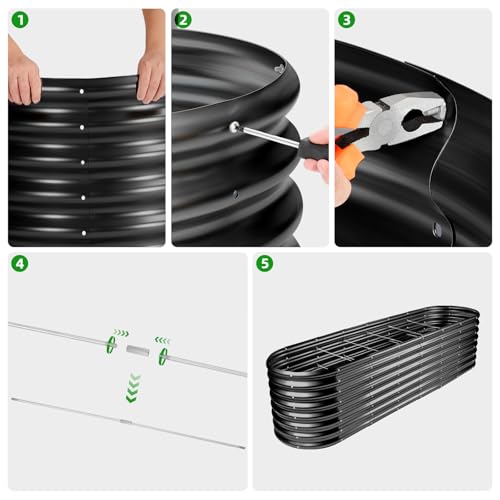 1

2

3

4

5