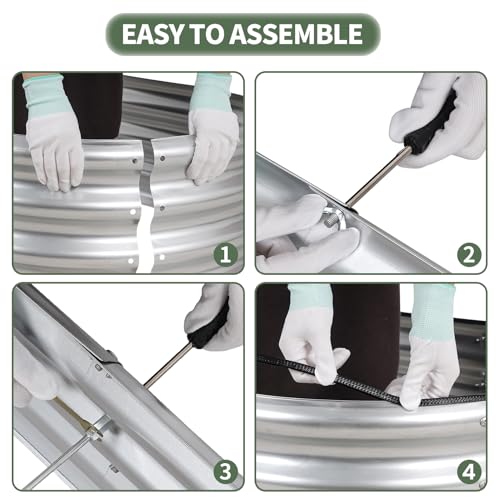 EASY TO ASSEMBLE

1

2

3

4