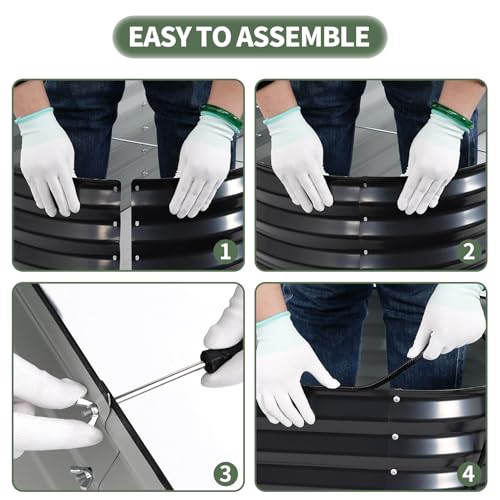 EASY TO ASSEMBLE

1

2

3

4